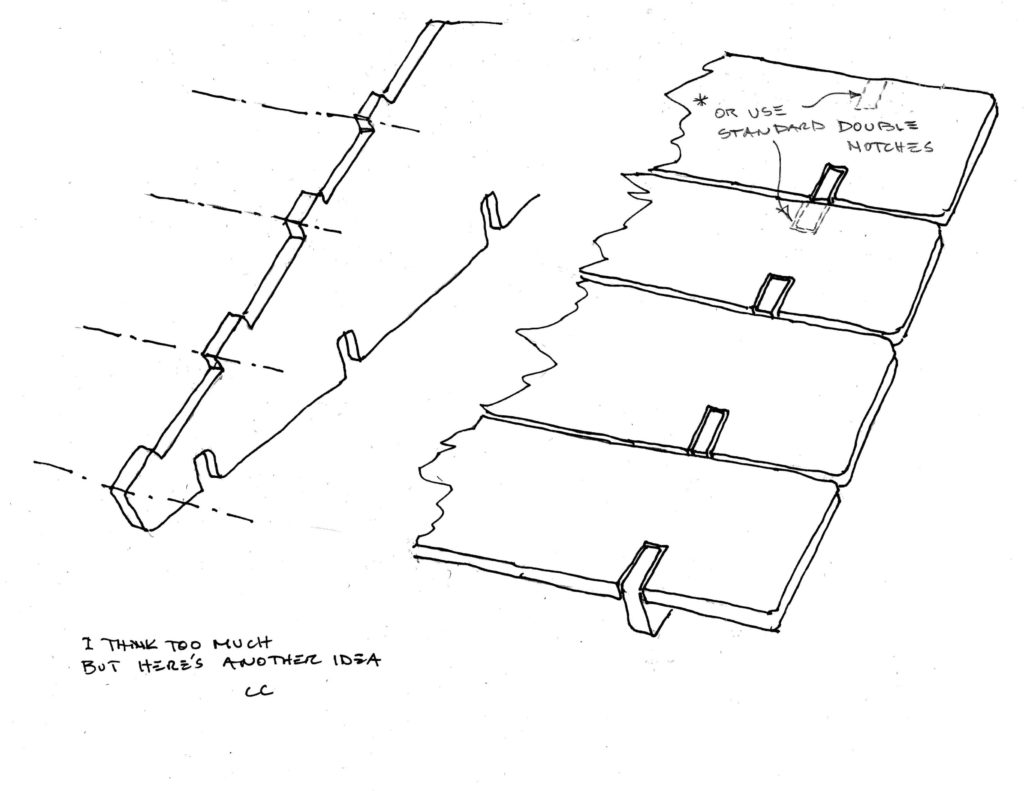 * OR USE STANDARD DOUBLE NOTCHES

I THINK TOO MUCH
BUT HERE'S ANOTHER IDEA
CC